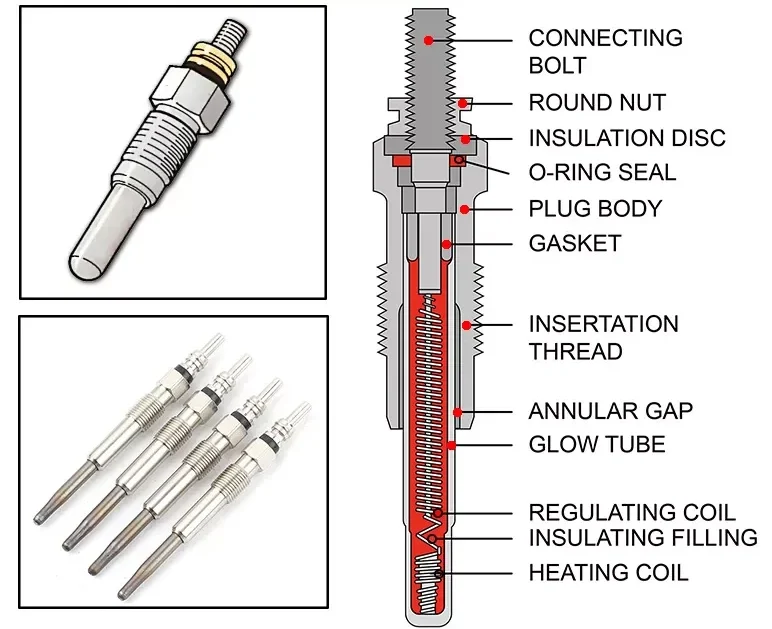 CONNECTING BOLT
ROUND NUT
INSULATION DISC
O-RING SEAL
PLUG BODY
GASKET
INSERTATION THREAD
ANNULAR GAP
GLOW TUBE
REGULATING COIL
INSULATING FILLING
HEATING COIL